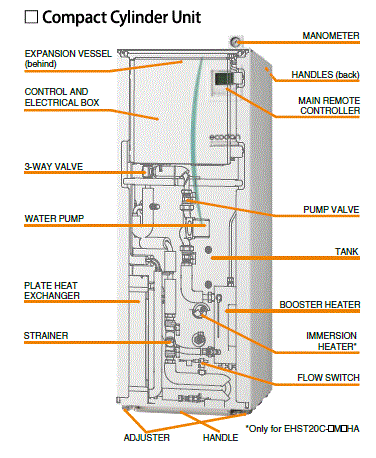 ☐ Compact Cylinder Unit

EXPANSION VESSEL (behind)

CONTROL AND ELECTRICAL BOX

3-WAY VALVE

WATER PUMP

PLATE HEAT EXCHANGER

STRAINER

MANOMETER

HANDLES (back)

MAIN REMOTE CONTROLLER

ecodan

PUMP VALVE

TANK

BOOSTER HEATER

IMMERSION HEATER*

FLOW SWITCH

ADJUSTER

HANDLE

*Only for EHST20C-☐M☐HA